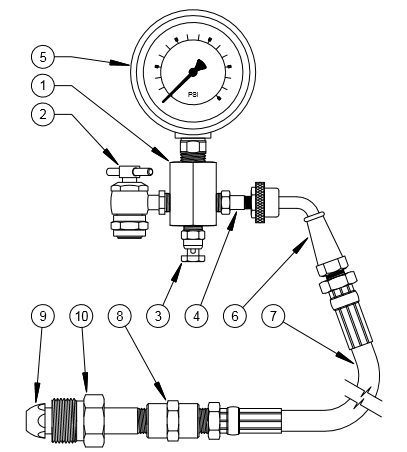 5
1
2
PSI
3
4
6
7
9
10
8